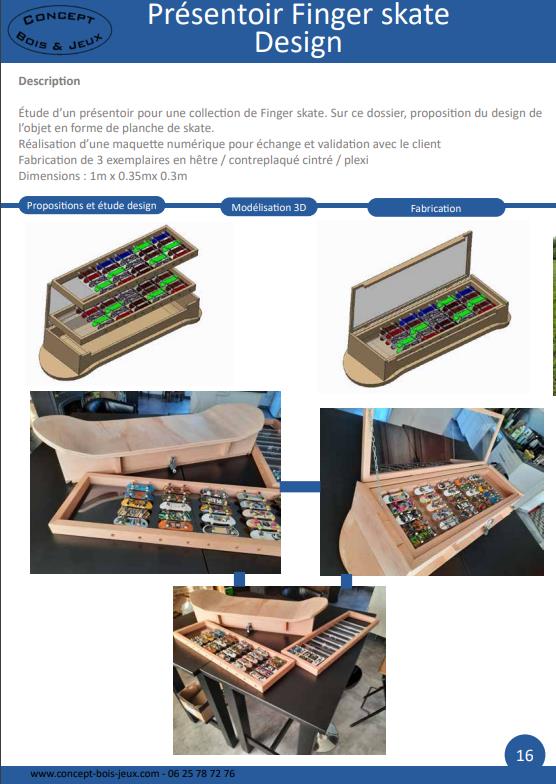 CONCEPT
BOIS & JEUX

Présentoir Finger skate Design

Description

Étude d'un présentoir pour une collection de Finger skate. Sur ce dossier, proposition du design de l'objet en forme de planche de skate.
Réalisation d'une maquette numérique pour échange et validation avec le client
Fabrication de 3 exemplaires en hêtre / contreplaqué cintré / plexi
Dimensions : 1m x 0.35mx 0.3m

Propositions et étude design

Modélisation 3D

Fabrication

16

www.concept-bois-jeux.com - 06 25 78 72 76